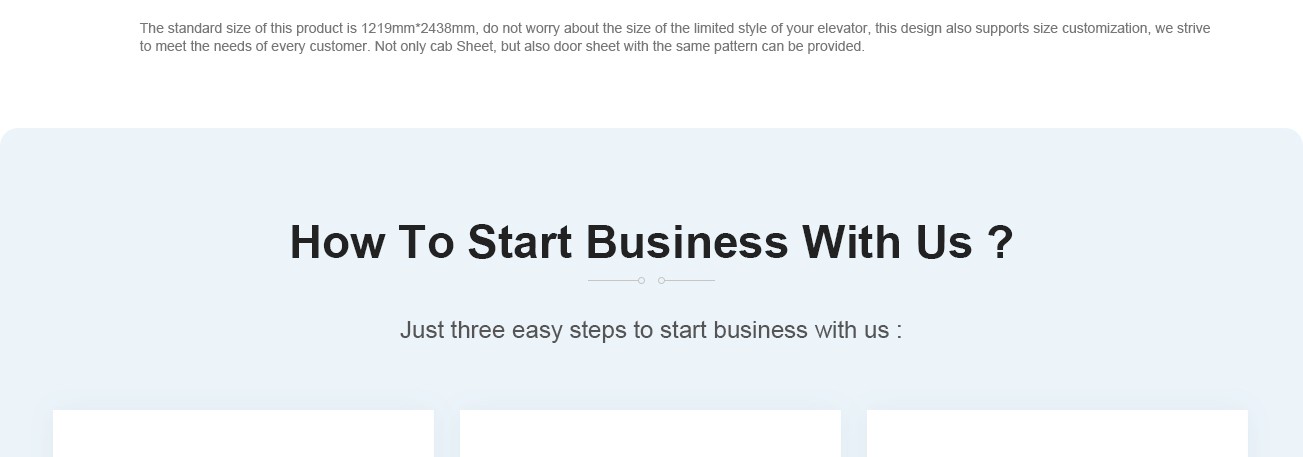 The standard size of this product is 1219mm*2438mm, do not worry about the size of the limited style of your elevator, this design also supports size customization, we strive to meet the needs of every customer. Not only cab Sheet, but also door sheet with the same pattern can be provided.

How To Start Business With Us ?

Just three easy steps to start business with us :