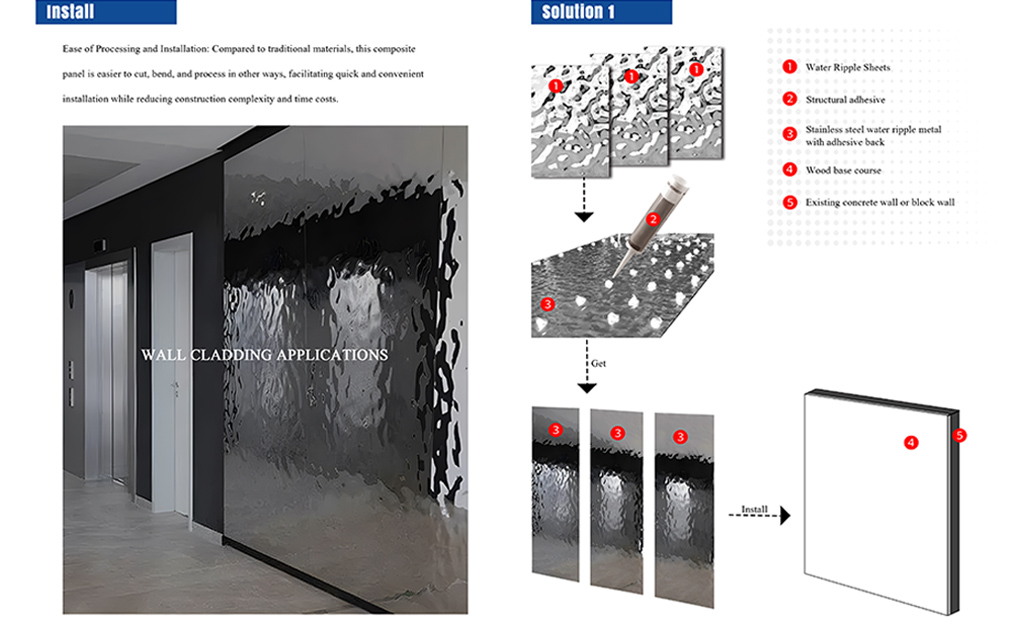 Install

Ease of Processing and Installation: Compared to traditional materials, this composite panel is easier to cut, bend, and process in other ways, facilitating quick and convenient installation while reducing construction complexity and time costs.

WALL CLADDING APPLICATIONS

Solution 1

1 Water Ripple Sheets
2 Structural adhesive
3 Stainless steel water ripple metal with adhesive back
4 Wood base course
5 Existing concrete wall or block wall

1 1 1

2

3

Get

3 3 3

Install

4 5